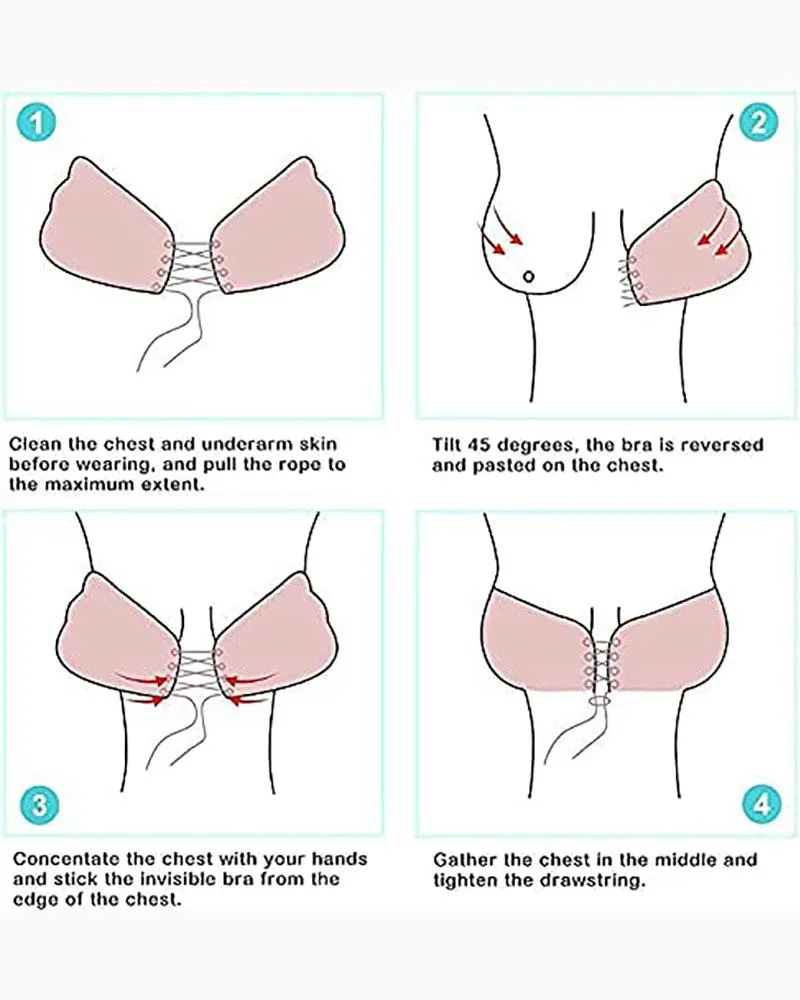 1

Clean the chest and underarm skin before wearing, and pull the rope to the maximum extent.

2

Tilt 45 degrees, the bra is reversed and pasted on the chest.

3

Concentate the chest with your hands and stick the invisible bra from the edge of the chest.

4

Gather the chest in the middle and tighten the drawstring.